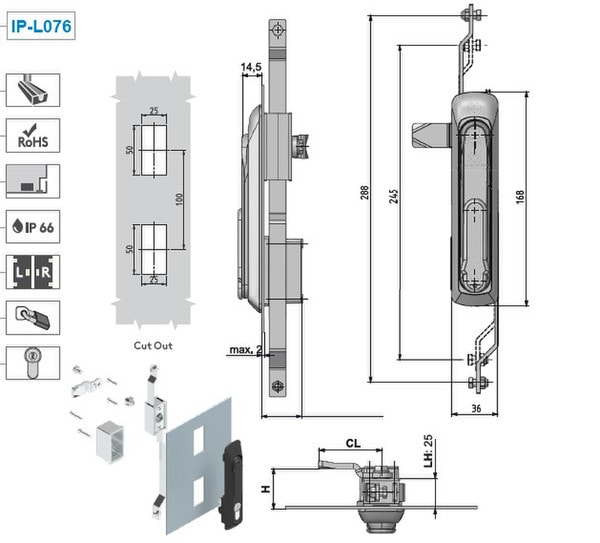 IP-L076

RoHS

IP 66

L R

25

50

100

50

25

Cut Out

14,5

max. 2

288

245

168

36

CL

LH: 25

H