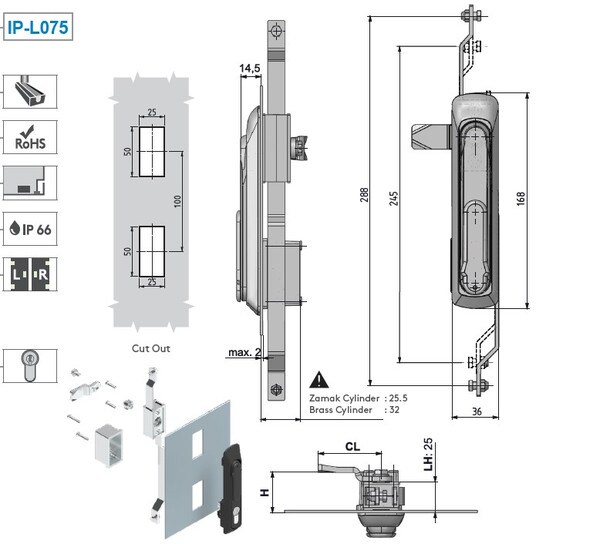 IP-L075

RoHS

IP 66

L R

25

50

100

50

25

Cut Out

14,5

max. 2

Zamak Cylinder : 25.5
Brass Cylinder : 32

288

245

168

36

CL

LH: 25

H