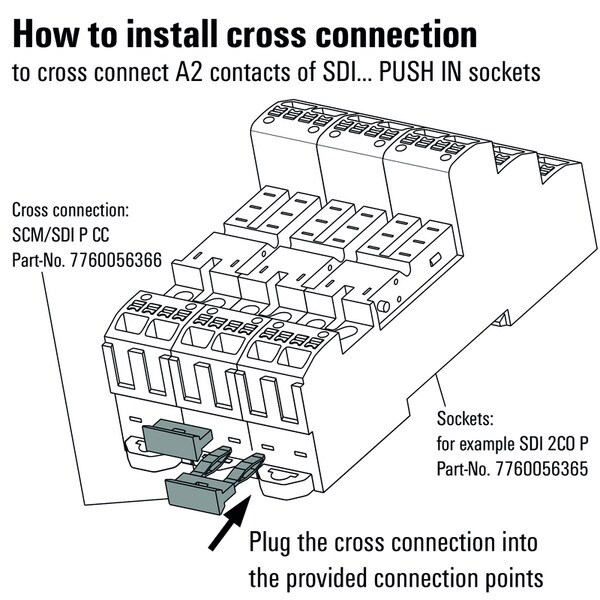 How to install cross connection
to cross connect A2 contacts of SDI... PUSH IN sockets

Cross connection:
SCM/SDI P CC
Part-No. 7760056366

Sockets:
for example SDI 2CO P
Part-No. 7760056365

Plug the cross connection into the provided connection points