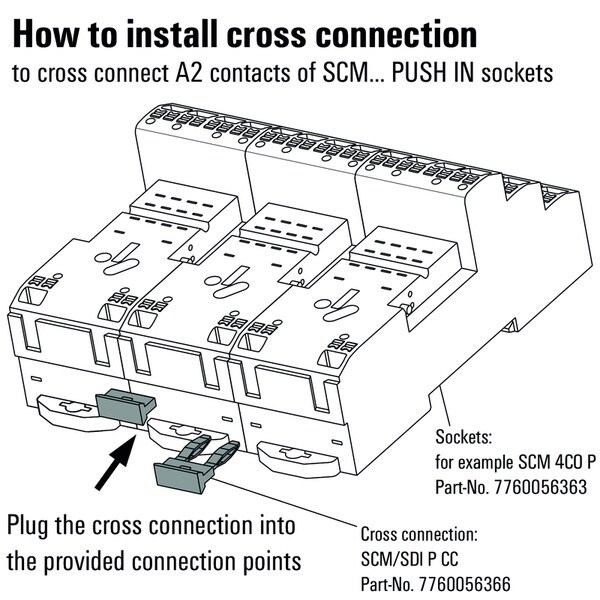 How to install cross connection
to cross connect A2 contacts of SCM... PUSH IN sockets

Sockets:
for example SCM 4CO P
Part-No. 7760056363

Plug the cross connection into the provided connection points

Cross connection:
SCM/SDI P CC
Part-No. 7760056366