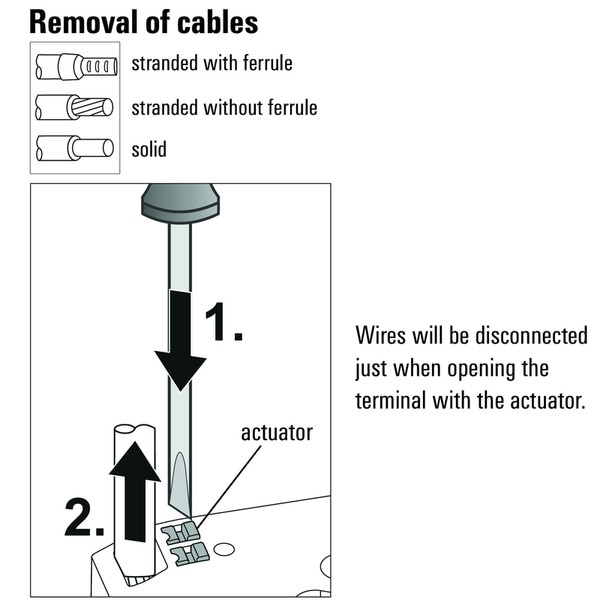 Removal of cables

stranded with ferrule

stranded without ferrule

solid

1.

actuator

2.

Wires will be disconnected just when opening the terminal with the actuator.