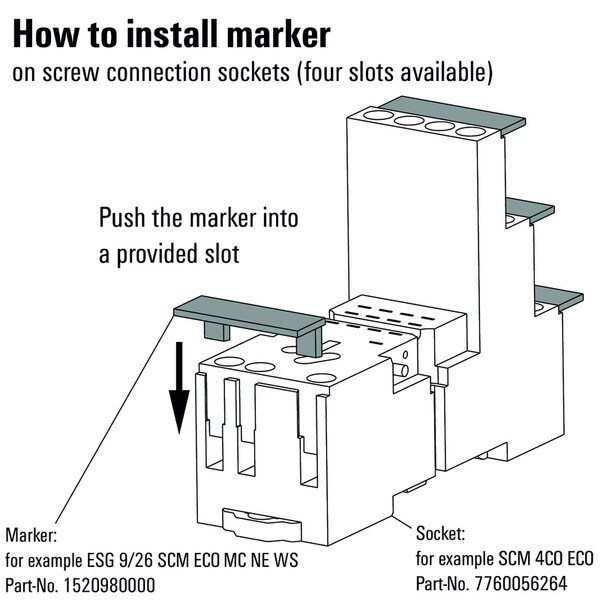 How to install marker
on screw connection sockets (four slots available)

Push the marker into a provided slot

Marker:
for example ESG 9/26 SCM ECO MC NE WS
Part-No. 1520980000

Socket:
for example SCM 4CO ECO
Part-No. 7760056264