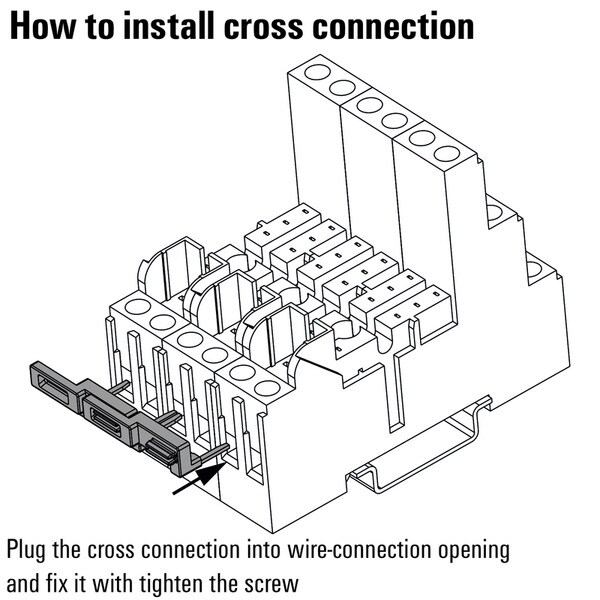 How to install cross connection

Plug the cross connection into wire-connection opening and fix it with tighten the screw