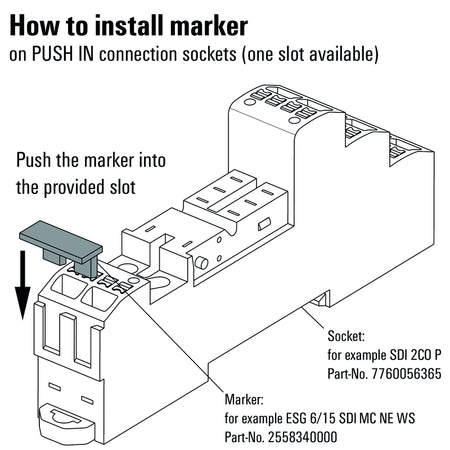 How to install marker
on PUSH IN connection sockets (one slot available)

Push the marker into the provided slot

Socket:
for example SDI 2CO P
Part-No. 7760056365

Marker:
for example ESG 6/15 SDI MC NE WS
Part-No. 2558340000