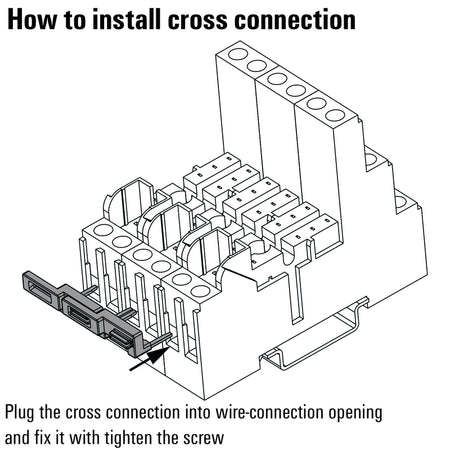 How to install cross connection

Plug the cross connection into wire-connection opening and fix it with tighten the screw